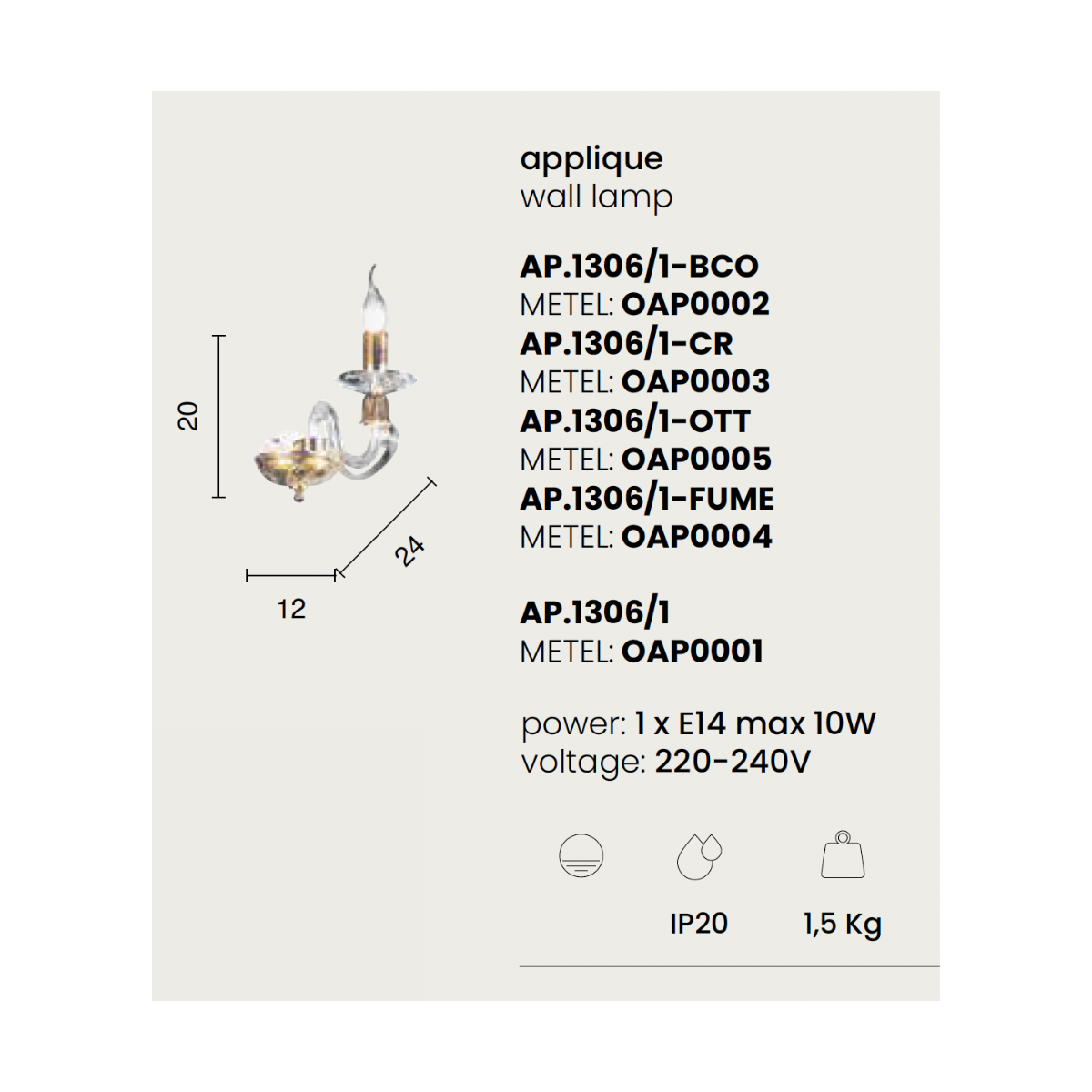 20

24

12

applique
wall lamp

AP.1306/1-BCO
METEL: OAP0002
AP.1306/1-CR
METEL: OAP0003
AP.1306/1-OTT
METEL: OAP0005
AP.1306/1-FUME
METEL: OAP0004

AP.1306/1
METEL: OAP0001

power: 1 x E14 max 10W
voltage: 220-240V

IP20

1,5 Kg