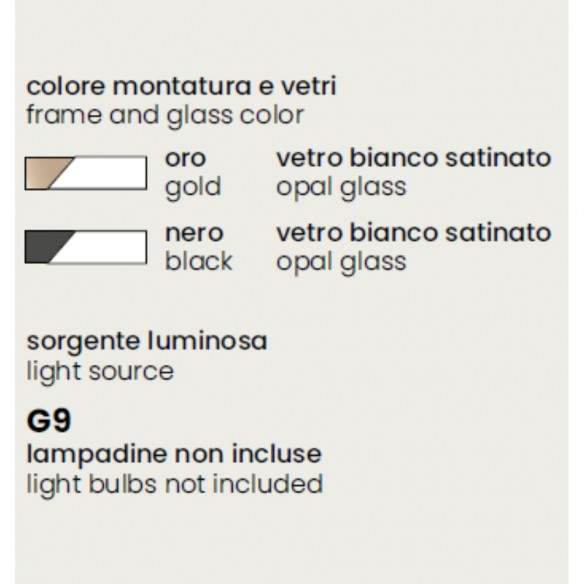 colore montatura e vetri
frame and glass color

oro
gold

vetro bianco satinato
opal glass

nero
black

vetro bianco satinato
opal glass

sorgente luminosa
light source

G9
lampadine non incluse
light bulbs not included