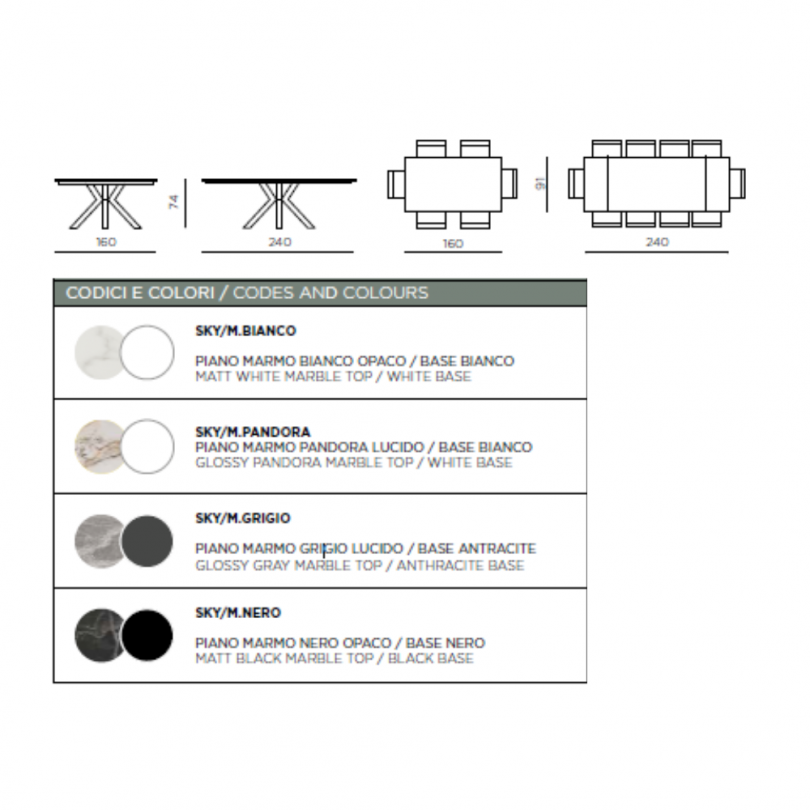 74

160

240

91

160

240

CODICI E COLORI / CODES AND COLOURS

SKY/M.BIANCO

PIANO MARMO BIANCO OPACO / BASE BIANCO
MATT WHITE MARBLE TOP / WHITE BASE

SKY/M.PANDORA
PIANO MARMO PANDORA LUCIDO / BASE BIANCO
GLOSSY PANDORA MARBLE TOP / WHITE BASE

SKY/M.GRIGIO

PIANO MARMO GRIGIO LUCIDO / BASE ANTRACITE
GLOSSY GRAY MARBLE TOP / ANTHRACITE BASE

SKY/M.NERO

PIANO MARMO NERO OPACO / BASE NERO
MATT BLACK MARBLE TOP / BLACK BASE