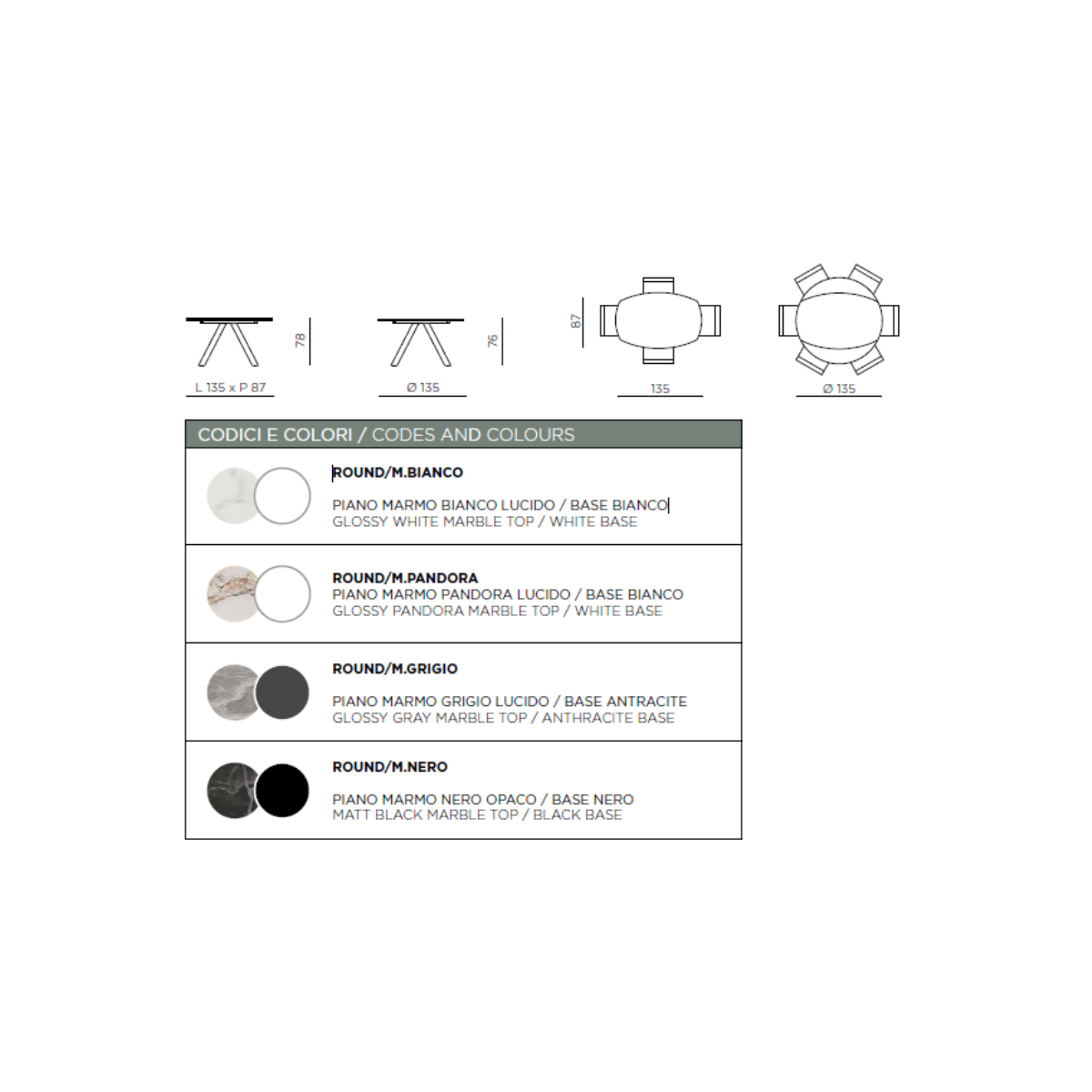 78
L 135 x P 87

76
Ø 135

87
135

Ø 135

CODICI E COLORI / CODES AND COLOURS

ROUND/M.BIANCO

PIANO MARMO BIANCO LUCIDO / BASE BIANCO
GLOSSY WHITE MARBLE TOP / WHITE BASE

ROUND/M.PANDORA
PIANO MARMO PANDORA LUCIDO / BASE BIANCO
GLOSSY PANDORA MARBLE TOP / WHITE BASE

ROUND/M.GRIGIO

PIANO MARMO GRIGIO LUCIDO / BASE ANTRACITE
GLOSSY GRAY MARBLE TOP / ANTHRACITE BASE

ROUND/M.NERO

PIANO MARMO NERO OPACO / BASE NERO
MATT BLACK MARBLE TOP / BLACK BASE