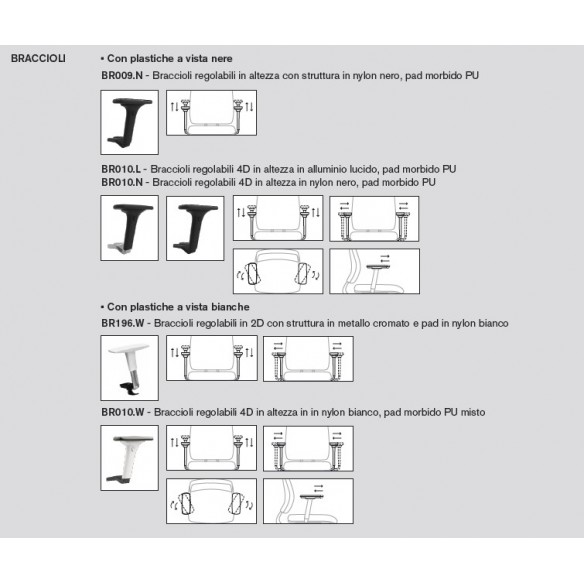 BRACCIOLI

• Con plastiche a vista nere

BR009.N - Braccioli regolabili in altezza con struttura in nylon nero, pad morbido PU

BR010.L - Braccioli regolabili 4D in altezza in alluminio lucido, pad morbido PU
BR010.N - Braccioli regolabili 4D in altezza in nylon nero, pad morbido PU

• Con plastiche a vista bianche

BR196.W - Braccioli regolabili in 2D con struttura in metallo cromato e pad in nylon bianco

BR010.W - Braccioli regolabili 4D in altezza in in nylon bianco, pad morbido PU misto