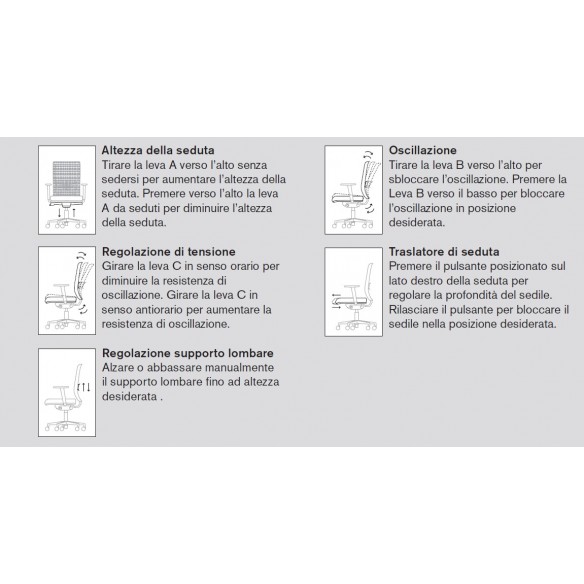 Altezza della seduta
Tirare la leva A verso l'alto senza sedersi per aumentare l'altezza della seduta. Premere verso l'alto la leva A da seduti per diminuire l'altezza della seduta.

Regolazione di tensione
Girare la leva C in senso orario per diminuire la resistenza di oscillazione. Girare la leva C in senso antiorario per aumentare la resistenza di oscillazione.

Regolazione supporto lombare
Alzare o abbassare manualmente il supporto lombare fino ad altezza desiderata .

Oscillazione
Tirare la leva B verso l'alto per sbloccare l'oscillazione. Premere la Leva B verso il basso per bloccare l'oscillazione in posizione desiderata.

Traslatore di seduta
Premere il pulsante posizionato sul lato destro della seduta per regolare la profondità del sedile. Rilasciare il pulsante per bloccare il sedile nella posizione desiderata.