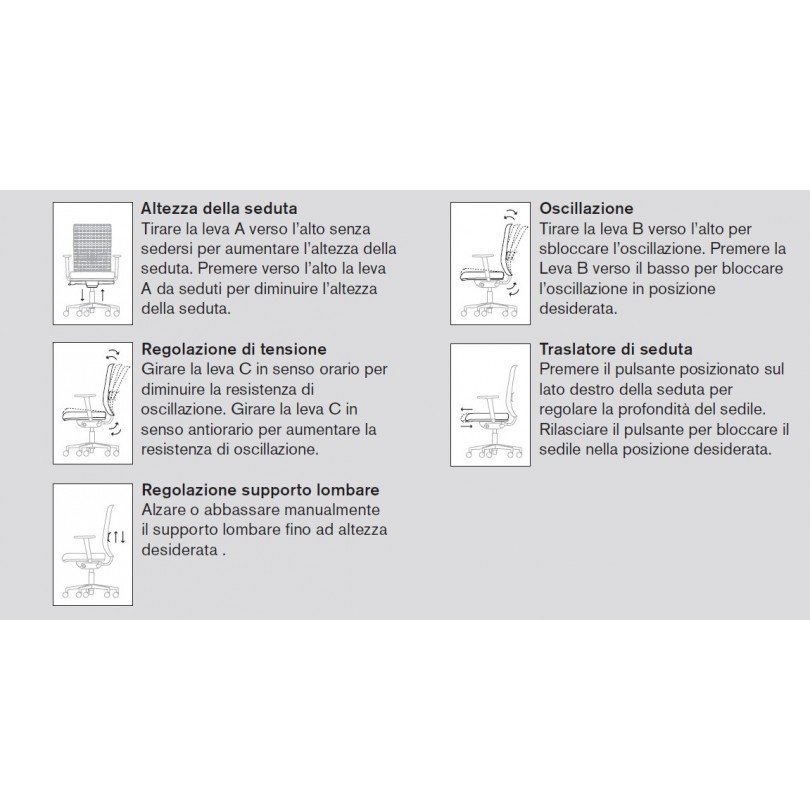 Altezza della seduta
Tirare la leva A verso l'alto senza sedersi per aumentare l'altezza della seduta. Premere verso l'alto la leva A da seduti per diminuire l'altezza della seduta.

Regolazione di tensione
Girare la leva C in senso orario per diminuire la resistenza di oscillazione. Girare la leva C in senso antiorario per aumentare la resistenza di oscillazione.

Regolazione supporto lombare
Alzare o abbassare manualmente il supporto lombare fino ad altezza desiderata .

Oscillazione
Tirare la leva B verso l'alto per sbloccare l'oscillazione. Premere la Leva B verso il basso per bloccare l'oscillazione in posizione desiderata.

Traslatore di seduta
Premere il pulsante posizionato sul lato destro della seduta per regolare la profondità del sedile. Rilasciare il pulsante per bloccare il sedile nella posizione desiderata.